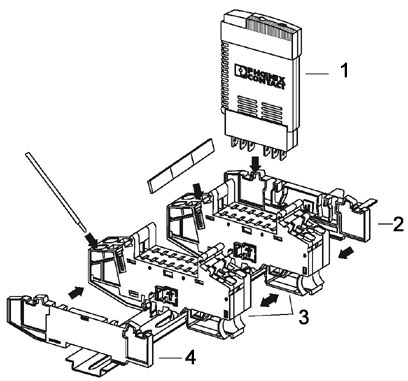 PHOENIX CONTACT

1

2

3

4