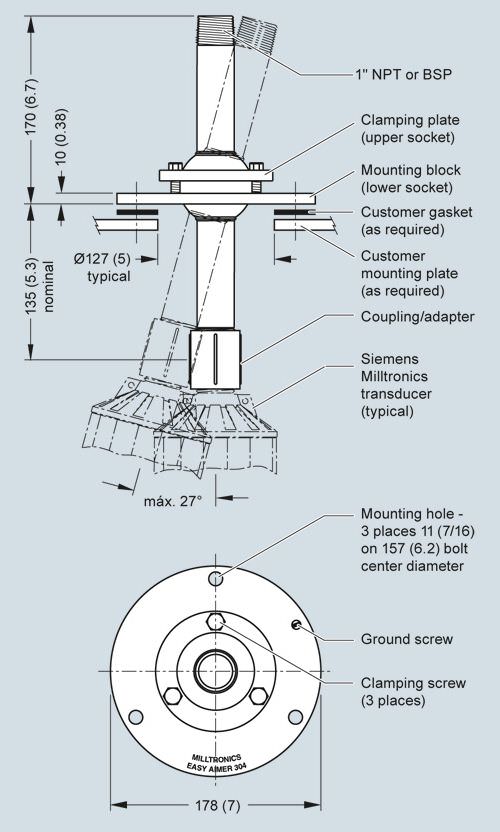 170 (6.7)
10 (0.38)
135 (5.3) nominal
Ø127 (5) typical
1" NPT or BSP
Clamping plate (upper socket)
Mounting block (lower socket)
Customer gasket (as required)
Customer mounting plate (as required)
Coupling/adapter
Siemens Milltronics transducer (typical)
máx. 27°
Mounting hole - 3 places 11 (7/16) on 157 (6.2) bolt center diameter
Ground screw
Clamping screw (3 places)
MILLTRONICS EASY AIMER 304
178 (7)