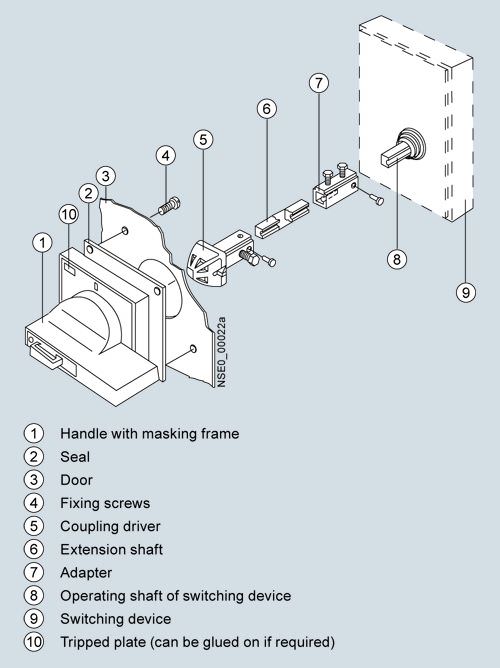 7
6
5
4
3
2
10
1
8
9
NSE0_00022a

① Handle with masking frame
② Seal
③ Door
④ Fixing screws
⑤ Coupling driver
⑥ Extension shaft
⑦ Adapter
⑧ Operating shaft of switching device
⑨ Switching device
⑩ Tripped plate (can be glued on if required)