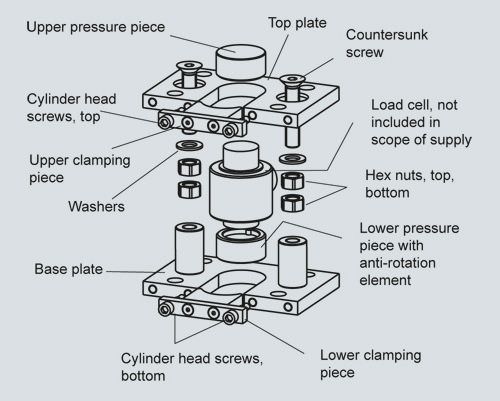 Upper pressure piece

Top plate

Countersunk screw

Cylinder head screws, top

Load cell, not included in scope of supply

Upper clamping piece

Hex nuts, top, bottom

Washers

Lower pressure piece with anti-rotation element

Base plate

Cylinder head screws, bottom

Lower clamping piece