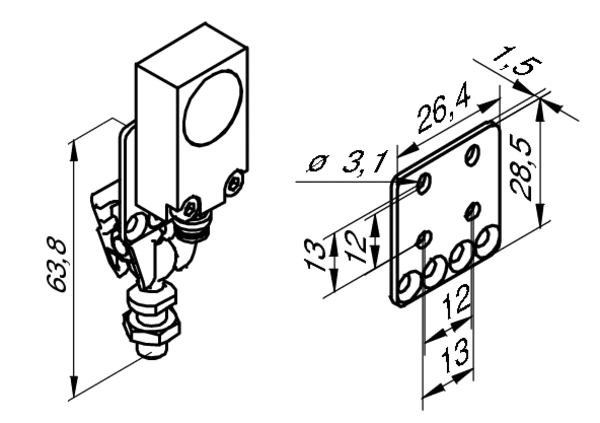 63,8

1,5
26,4
ø 3,1
28,5
13
12
12
13