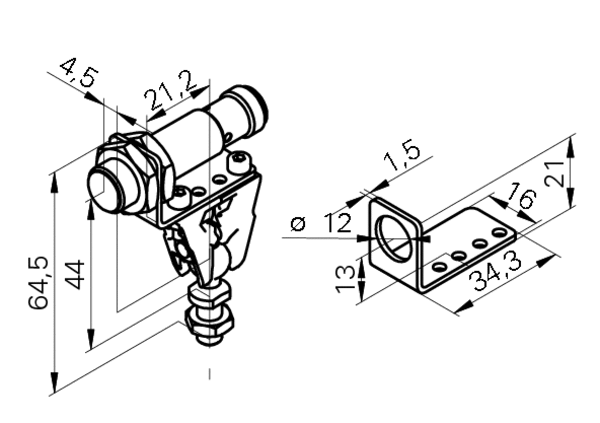 4,5
21,2
64,5
44
1,5
21
16
ø 12
13
34,3