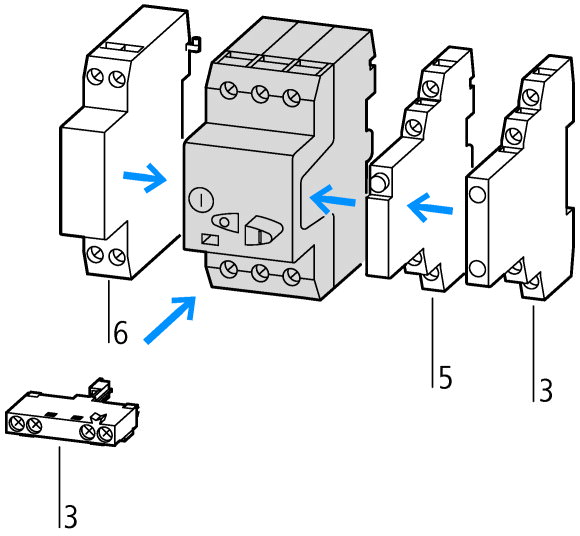 6

5

3

3