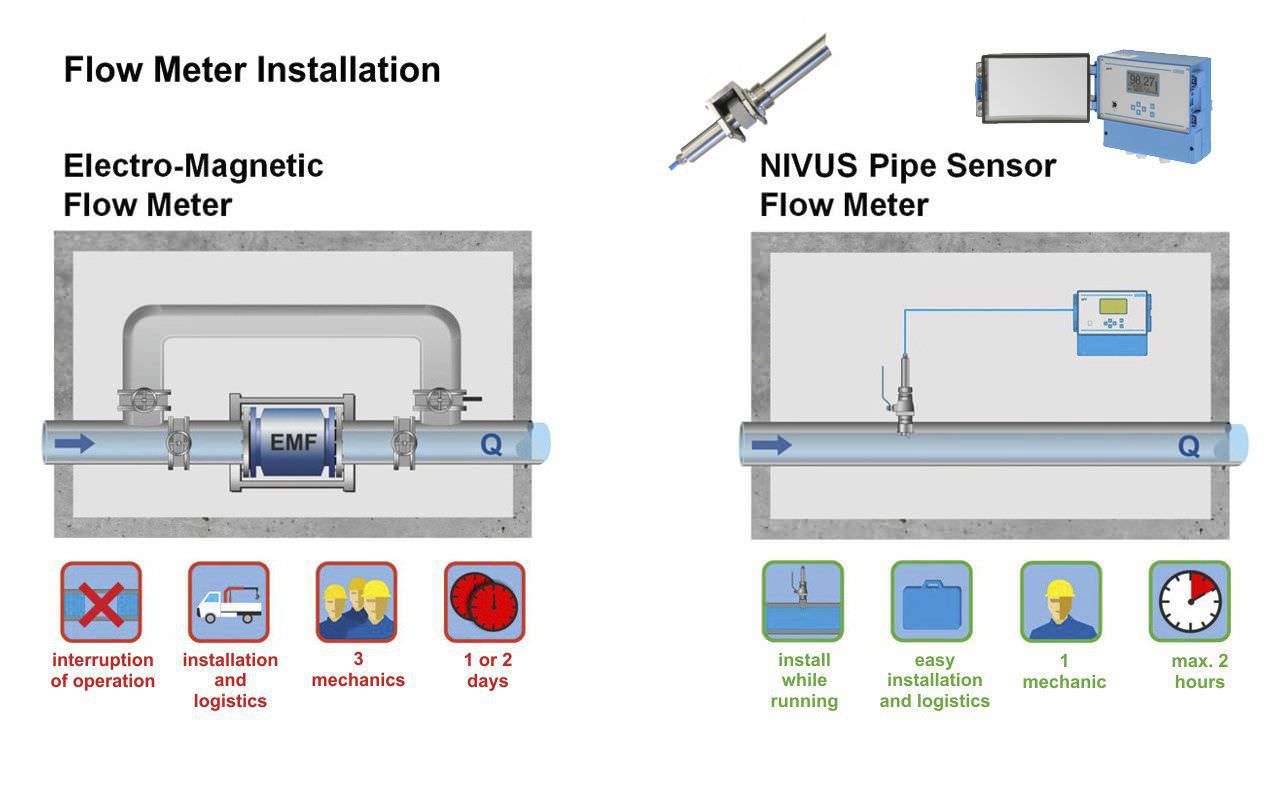 Flow Meter Installation

Electro-Magnetic Flow Meter

EMF

Q

interruption of operation

installation and logistics

3 mechanics

1 or 2 days

98.27

NIVUS Pipe Sensor Flow Meter

Q

install while running

easy installation and logistics

1 mechanic

max. 2 hours