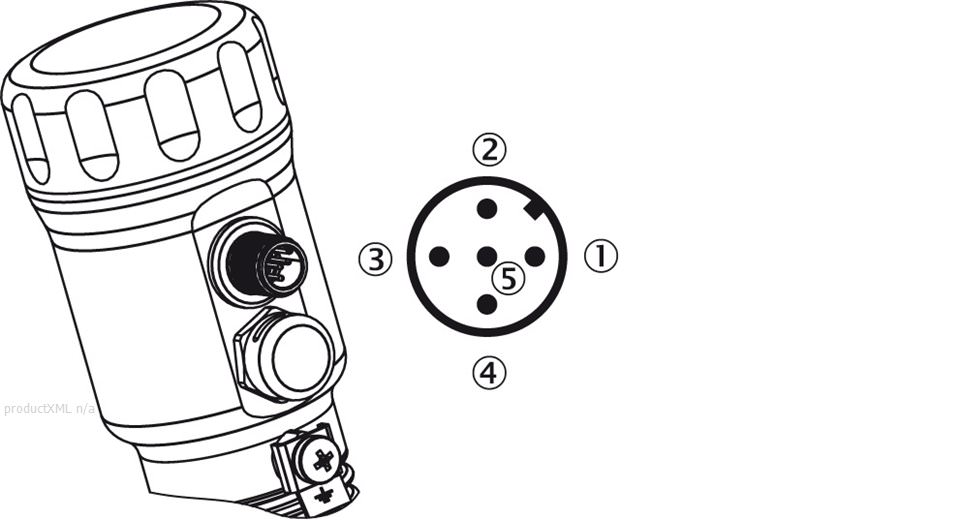 ②
③
⑤
①
④
productXML n/a